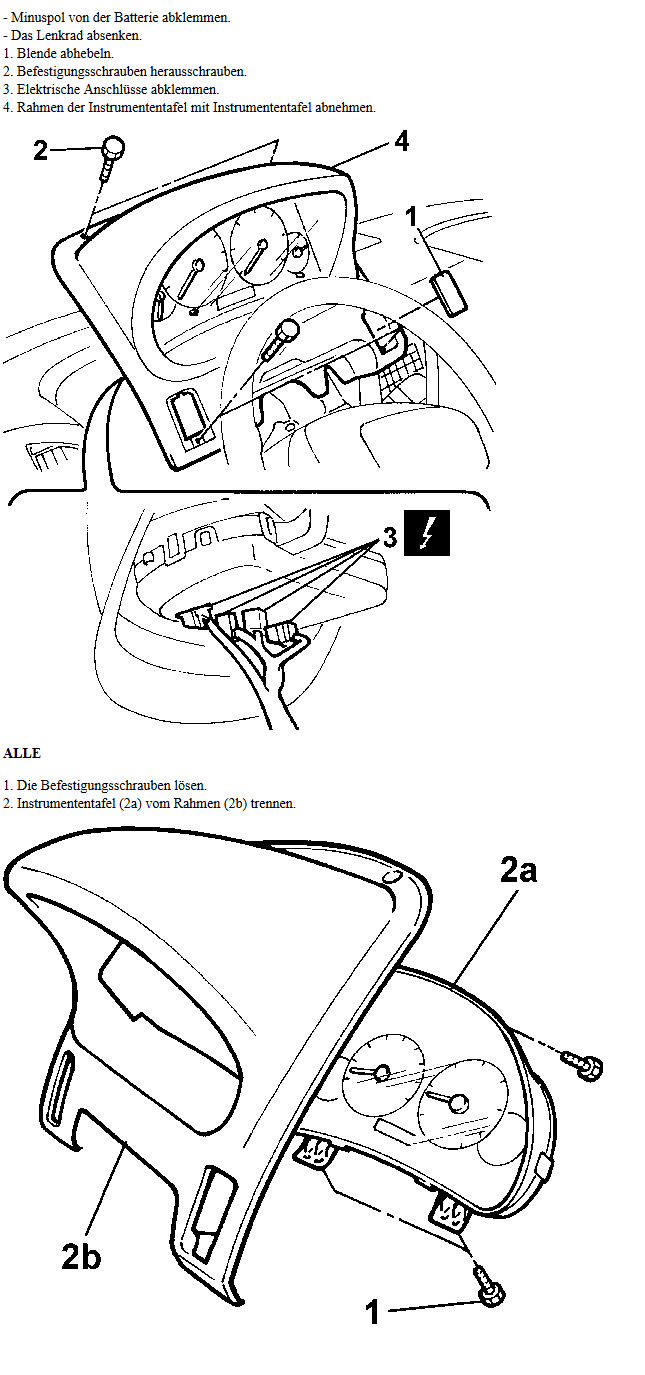 - Minuspol von der Batterie abklemmen.
- Das Lenkrad absenken.
1. Blende abhebeln.
2. Befestigungsschrauben herausschrauben.
3. Elektrische Anschlüsse abklemmen.
4. Rahmen der Instrumententafel mit Instrumententafel abnehmen.

2
4
1
3

ALLE

1. Die Befestigungsschrauben lösen.
2. Instrumententafel (2a) vom Rahmen (2b) trennen.

2a
2b
1