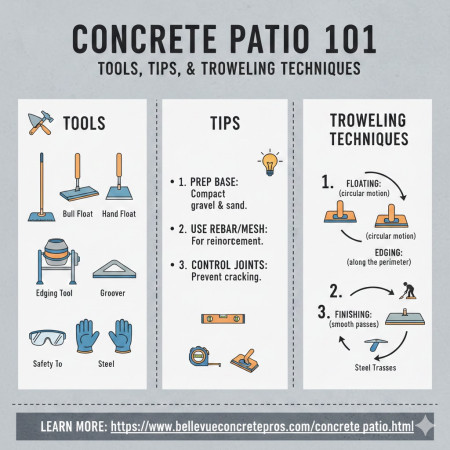 CONCRETE PATIO 101

TOOLS, TIPS, & TROWELING TECHNIQUES

TOOLS

Bull Float

Hand Float

Edging Tool

Groover

Safety To

Steel

TIPS

• 1. PREP BASE: Compact gravel & sand.

• 2. USE REBAR/MESH: For reinorcement.

• 3. CONTROL JOINTS: Prevent cracking.

TROWELING TECHNIQUES

1. FLOATING: (circular motion)

(circular motion)

EDGING: (along the perimeter)

2.

3. FINISHING: (smooth passes)

Steel Trasses

LEARN MORE: https://www.bellevueconcretepros.com/concrete patio.html