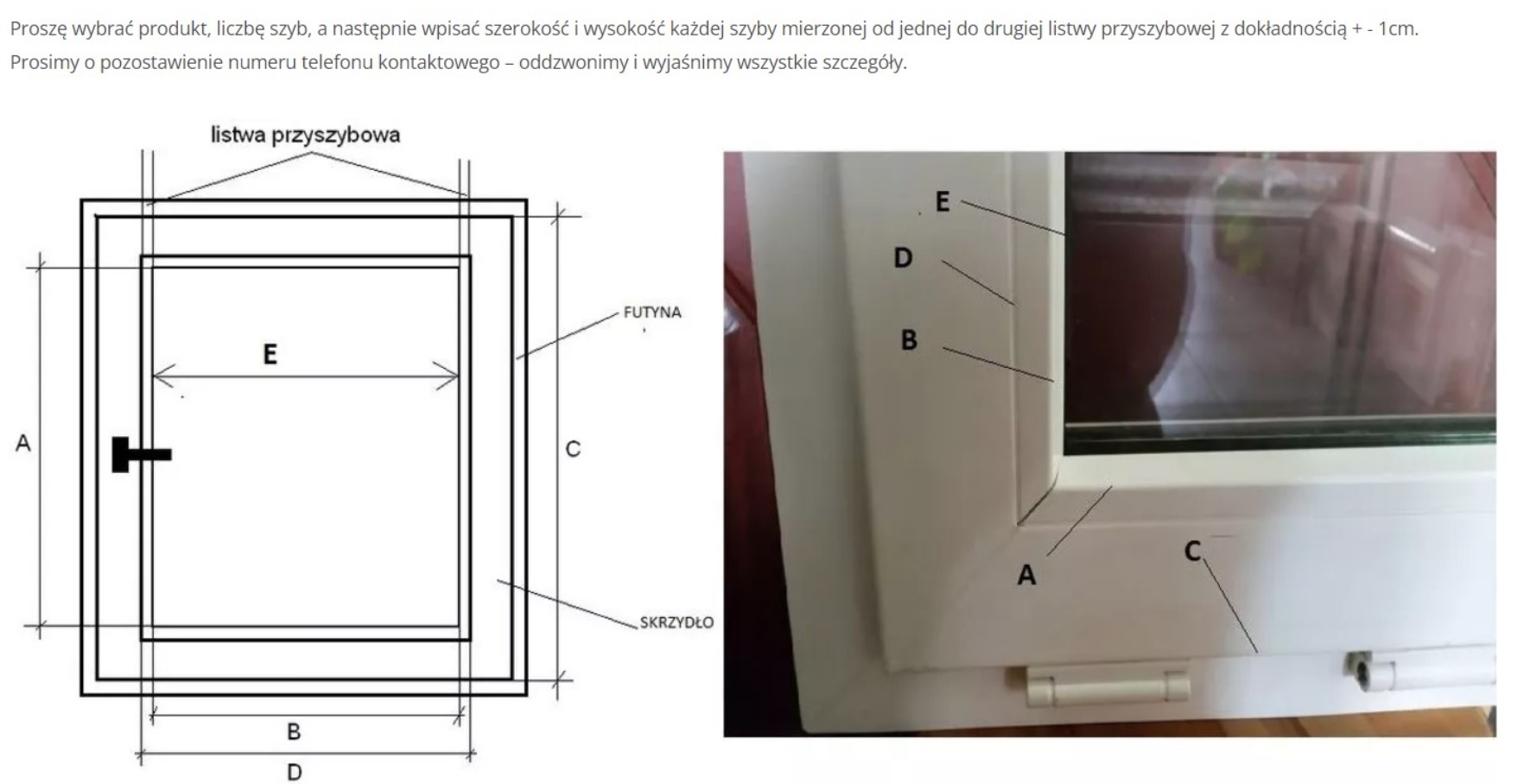 Proszę wybrać produkt, liczbę szyb, a następnie wpisać szerokość i wysokość każdej szyby mierzonej od jednej do drugiej listwy przyszybowej z dokładnością + - 1cm.
Prosimy o pozostawienie numeru telefonu kontaktowego – oddzwonimy i wyjaśnimy wszystkie szczegóły.

listwa przyszybowa

FUTYNA

E

A

C

SKRZYDŁO

B

D

E

D

B

A

C