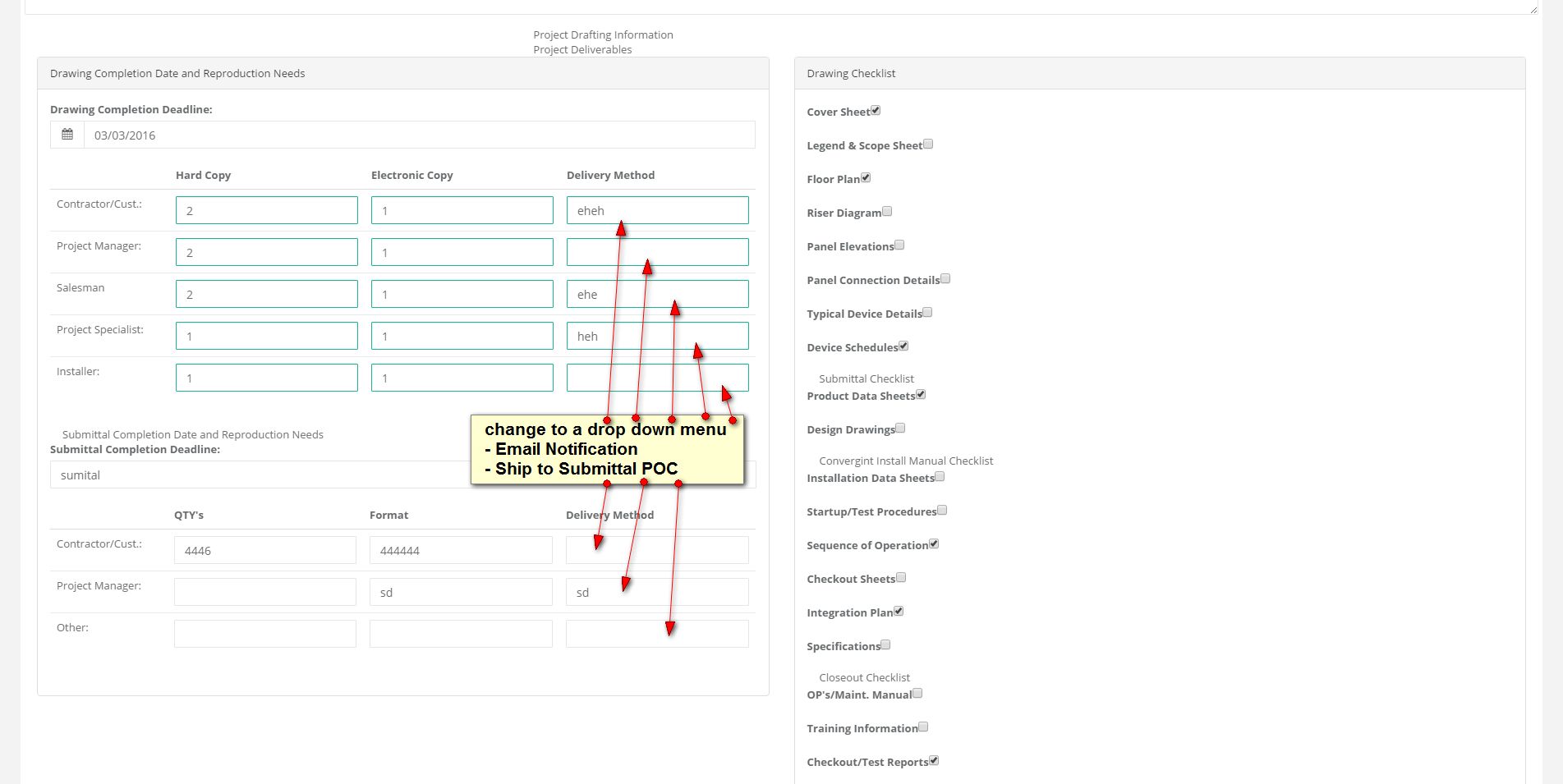 Project Drafting Information
Project Deliverables

Drawing Completion Date and Reproduction Needs

Drawing Completion Deadline:
03/03/2016

| | Hard Copy | Electronic Copy | Delivery Method |
|---|---|---|---|
| Contractor/Cust.: | 2 | 1 | eheh |
| Project Manager: | 2 | 1 | |
| Salesman | 2 | 1 | ehe |
| Project Specialist: | 1 | 1 | heh |
| Installer: | 1 | 1 | |

Submittal Completion Date and Reproduction Needs
Submittal Completion Deadline:
sumital

change to a drop down menu
- Email Notification
- Ship to Submittal POC

| | QTY's | Format | Delivery Method |
|---|---|---|---|
| Contractor/Cust.: | 4446 | 444444 | |
| Project Manager: | | sd | sd |
| Other: | | | |

Drawing Checklist

Cover Sheet
Legend & Scope Sheet
Floor Plan
Riser Diagram
Panel Elevations
Panel Connection Details
Typical Device Details
Device Schedules

Submittal Checklist
Product Data Sheets
Design Drawings

Convergint Install Manual Checklist
Installation Data Sheets
Startup/Test Procedures
Sequence of Operation
Checkout Sheets
Integration Plan
Specifications

Closeout Checklist
OP's/Maint. Manual
Training Information
Checkout/Test Reports